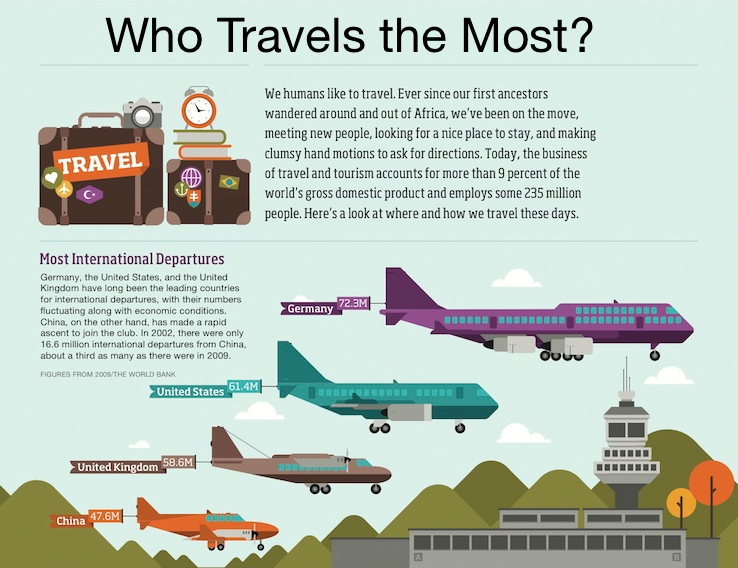 Who Travels the Most?

TRAVEL

We humans like to travel. Ever since our first ancestors wandered around and out of Africa, we've been on the move, meeting new people, looking for a nice place to stay, and making clumsy hand motions to ask for directions. Today, the business of travel and tourism accounts for more than 9 percent of the world's gross domestic product and employs some 235 million people. Here's a look at where and how we travel these days.

Most International Departures

Germany, the United States, and the United Kingdom have long been the leading countries for international departures, with their numbers fluctuating along with economic conditions. China, on the other hand, has made a rapid ascent to join the club. In 2002, there were only 16.6 million international departures from China, about a third as many as there were in 2009.

FIGURES FROM 2009/THE WORLD BANK

Germany 72.3M

United States 61.4M

United Kingdom 58.6M

China 47.6M

A

B