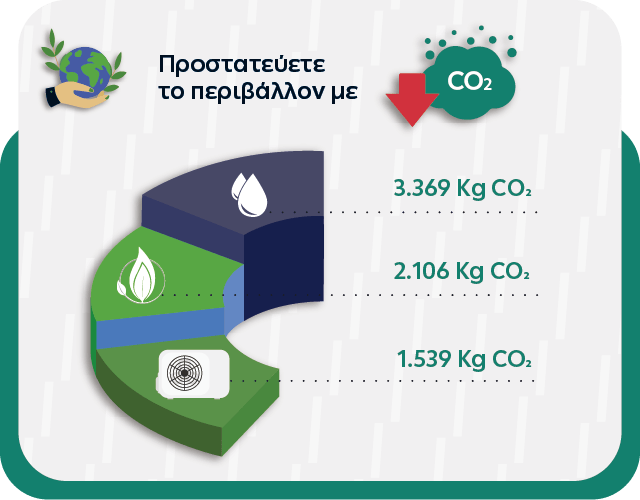 Προστατεύετε το περιβάλλον με

$CO_2$

3.369 Kg $CO_2$

2.106 Kg $CO_2$

1.539 Kg $CO_2$