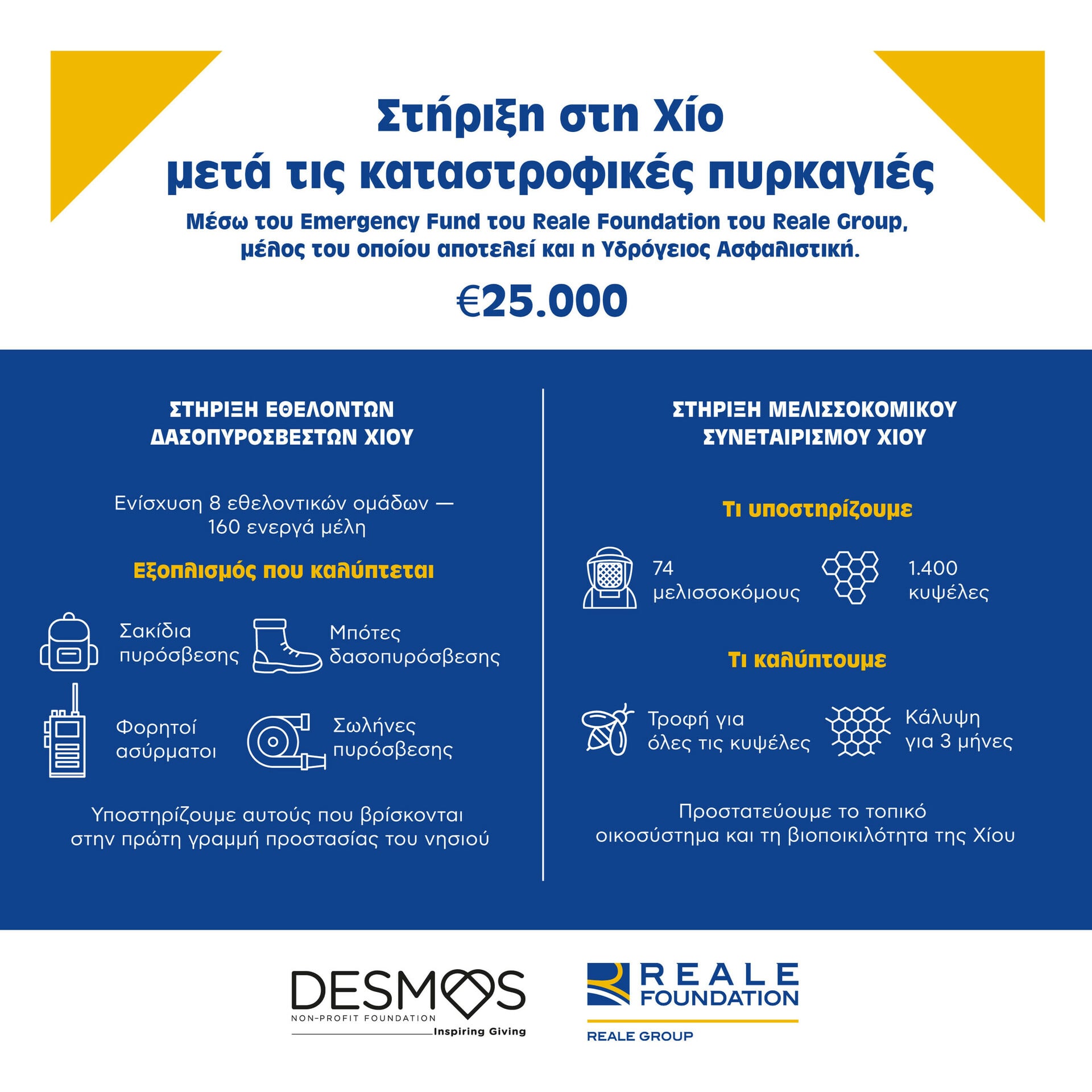 Στήριξη στη Χίο
μετά τις καταστροφικές πυρκαγιές

Μέσω του Emergency Fund του Reale Foundation του Reale Group, μέλος του οποίου αποτελεί και η Υδρόγειος Ασφαλιστική.

€25.000

ΣΤΗΡΙΞΗ ΕΘΕΛΟΝΤΩΝ ΔΑΣΟΠΥΡΟΣΒΕΣΤΩΝ ΧΙΟΥ

Ενίσχυση 8 εθελοντικών ομάδων — 160 ενεργά μέλη

Εξοπλισμός που καλύπτεται

Σακίδια πυρόσβεσης

Μπότες δασοπυρόσβεσης

Φορητοί ασύρματοι

Σωλήνες πυρόσβεσης

Υποστηρίζουμε αυτούς που βρίσκονται στην πρώτη γραμμή προστασίας του νησιού

ΣΤΗΡΙΞΗ ΜΕΛΙΣΣΟΚΟΜΙΚΟΥ ΣΥΝΕΤΑΙΡΙΣΜΟΥ ΧΙΟΥ

Τι υποστηρίζουμε

74 μελισσοκόμους

1.400 κυψέλες

Τι καλύπτουμε

Τροφή για όλες τις κυψέλες

Κάλυψη για 3 μήνες

Προστατεύουμε το τοπικό οικοσύστημα και τη βιοποικιλότητα της Χίου

DESMOS
NON-PROFIT FOUNDATION
Inspiring Giving

REALE FOUNDATION
REALE GROUP