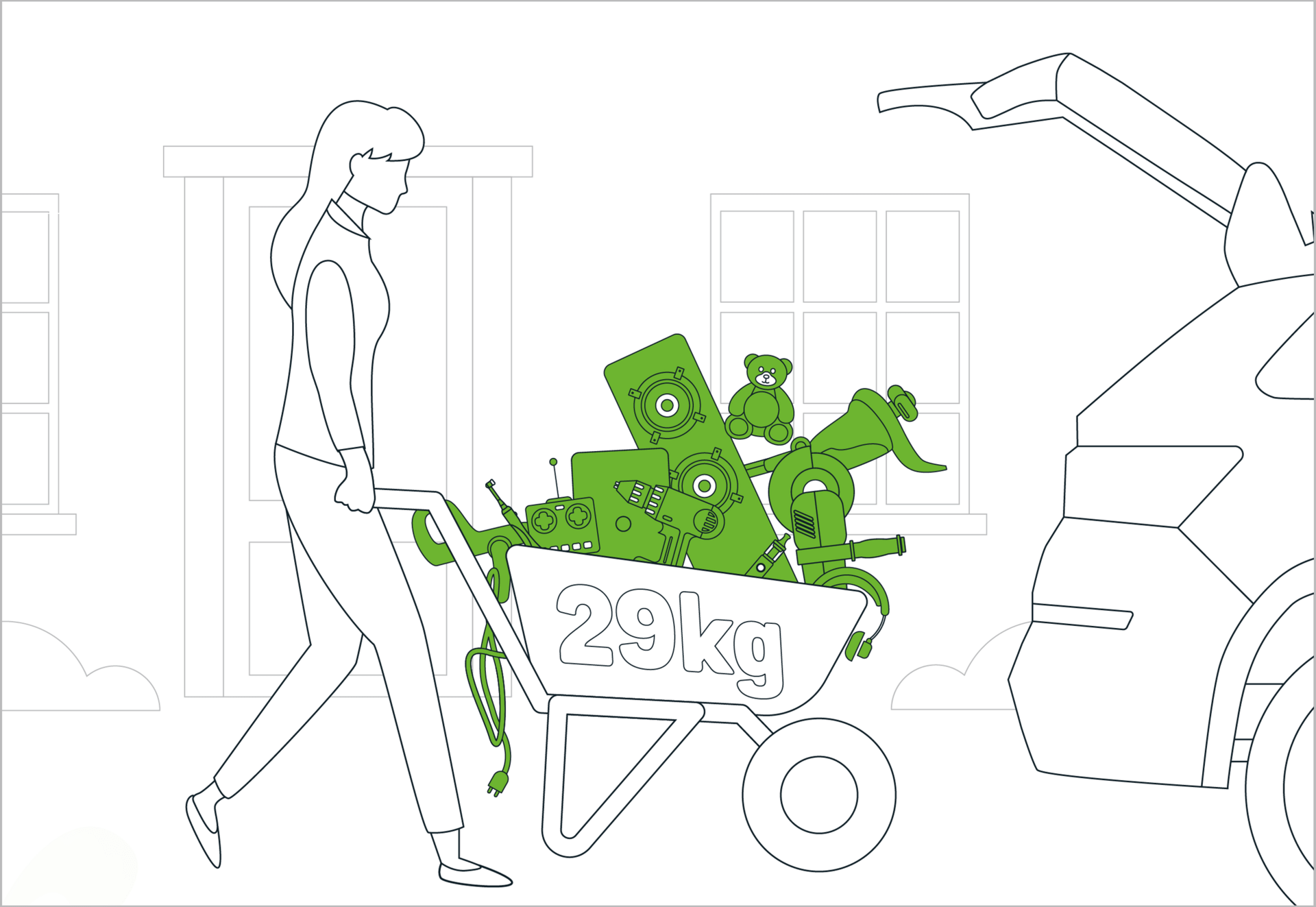 29kg