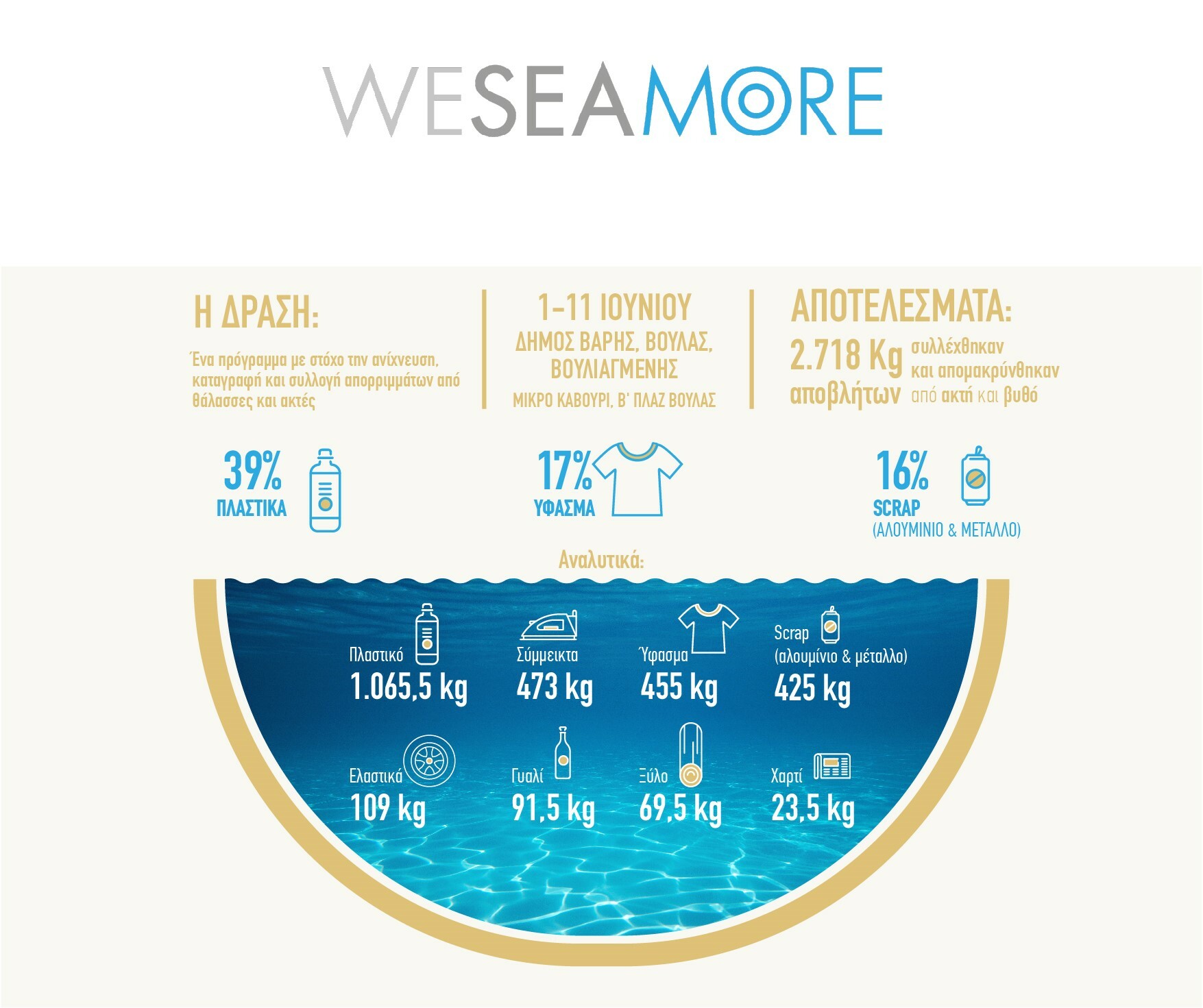 WESEAMORE

Η ΔΡΑΣΗ:

Ένα πρόγραμμα με στόχο την ανίχνευση, καταγραφή και συλλογή απορριμμάτων από θάλασσες και ακτές

1-11 ΙΟΥΝΙΟΥ
ΔΗΜΟΣ ΒΑΡΗΣ, ΒΟΥΛΑΣ, ΒΟΥΛΙΑΓΜΕΝΗΣ
ΜΙΚΡΟ ΚΑΒΟΥΡΙ, Β' ΠΛΑΖ ΒΟΥΛΑΣ

ΑΠΟΤΕΛΕΣΜΑΤΑ:
2.718 Kg αποβλήτων συλλέχθηκαν και απομακρύνθηκαν από ακτή και βυθό

39% ΠΛΑΣΤΙΚΑ

17% ΥΦΑΣΜΑ

16% SCRAP (ΑΛΟΥΜΙΝΙΟ & ΜΕΤΑΛΛΟ)

Αναλυτικά:

Πλαστικό 1.065,5 kg

Σύμμεικτα 473 kg

Ύφασμα 455 kg

Scrap (αλουμίνιο & μέταλλο) 425 kg

Ελαστικά 109 kg

Γυαλί 91,5 kg

Ξύλο 69,5 kg

Χαρτί 23,5 kg