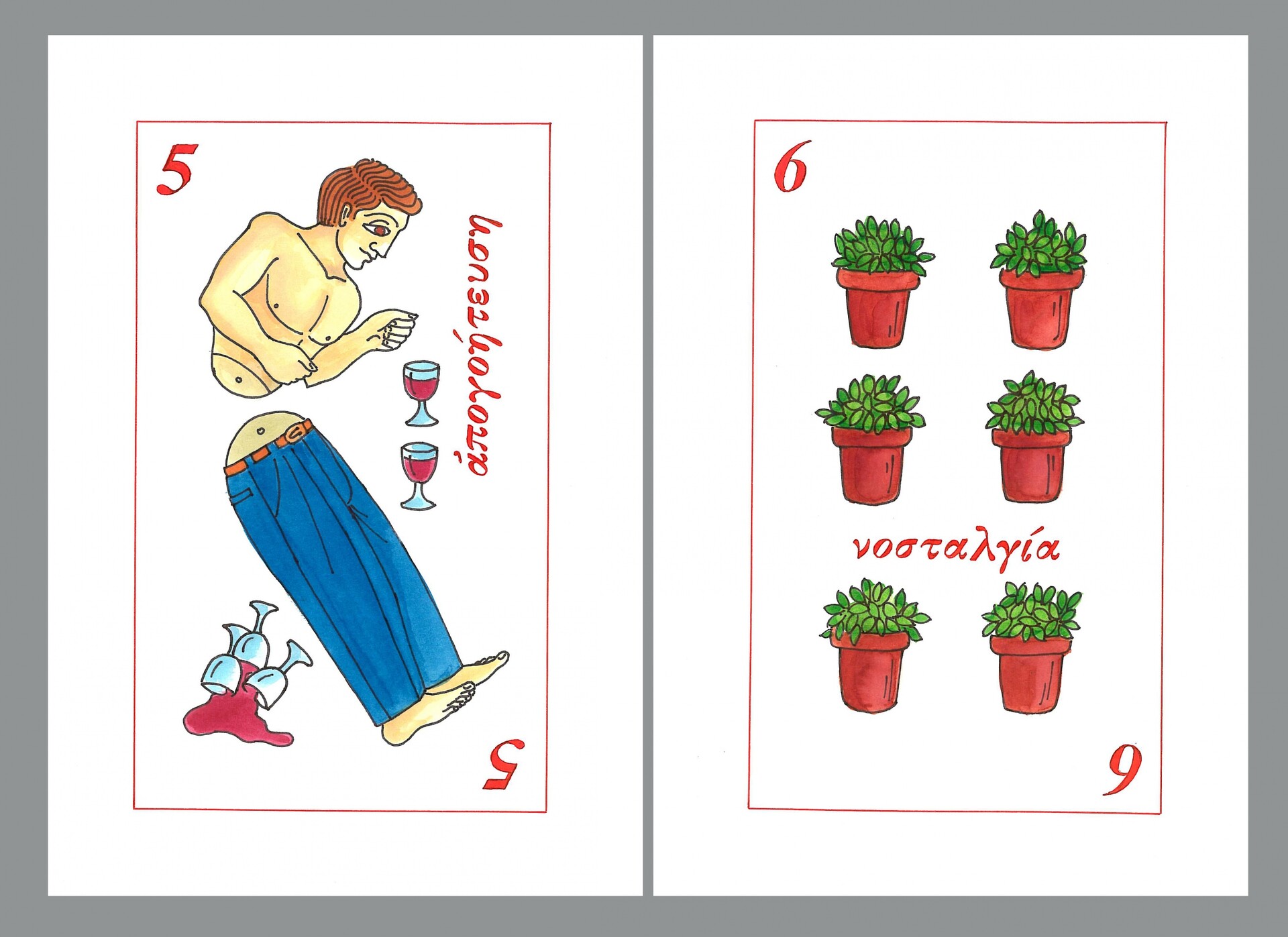 5

ἀπογοήτευση

5

6

νοσταλγία

6