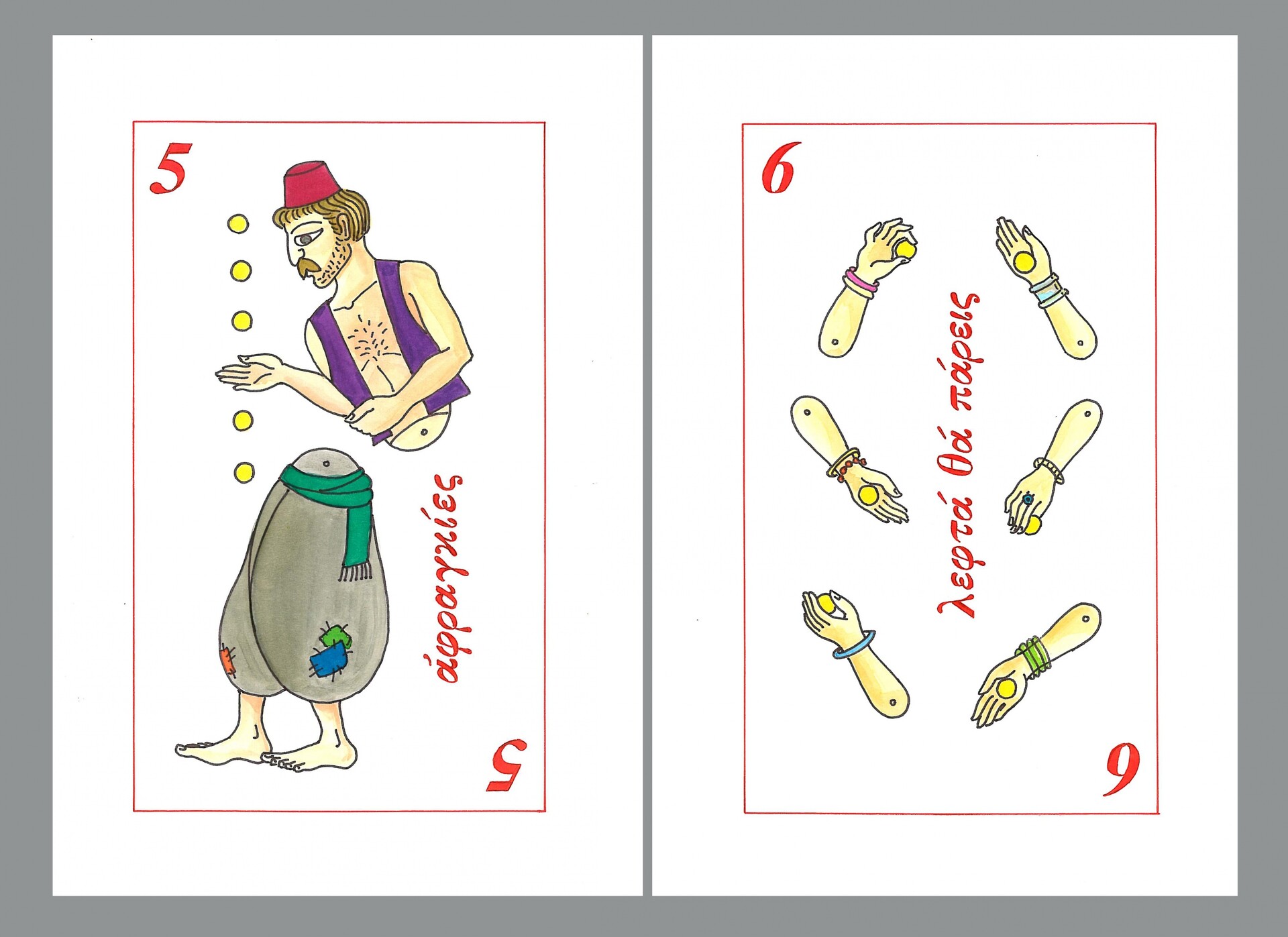 5

άφραγκιές

5

6

λεφτά θά πάρεις

6