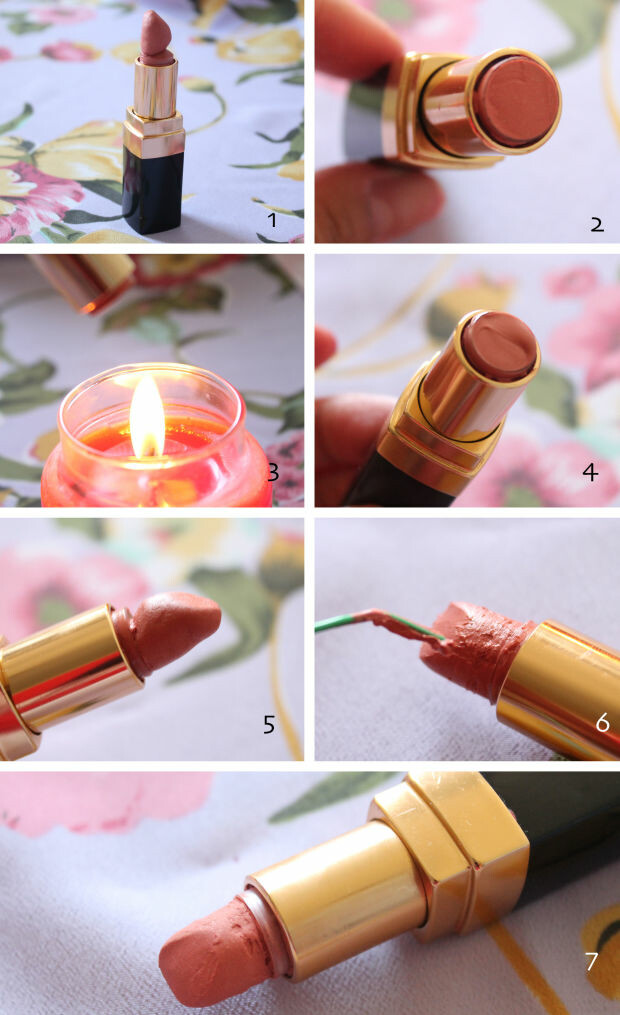 1

2

3

4

5

6

7