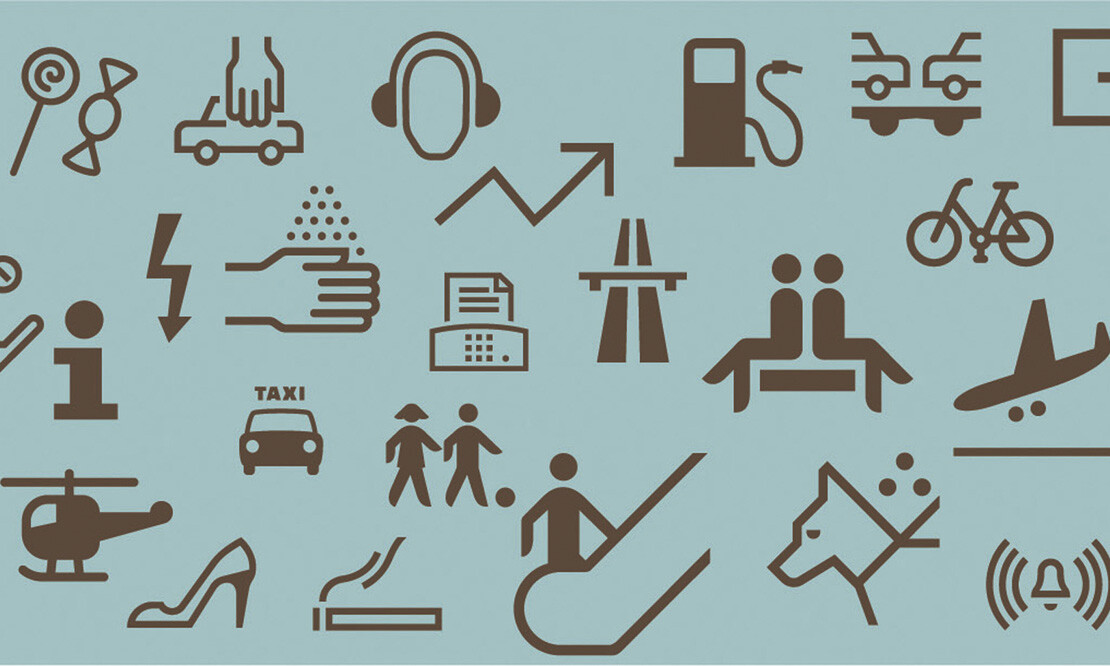 TAXI