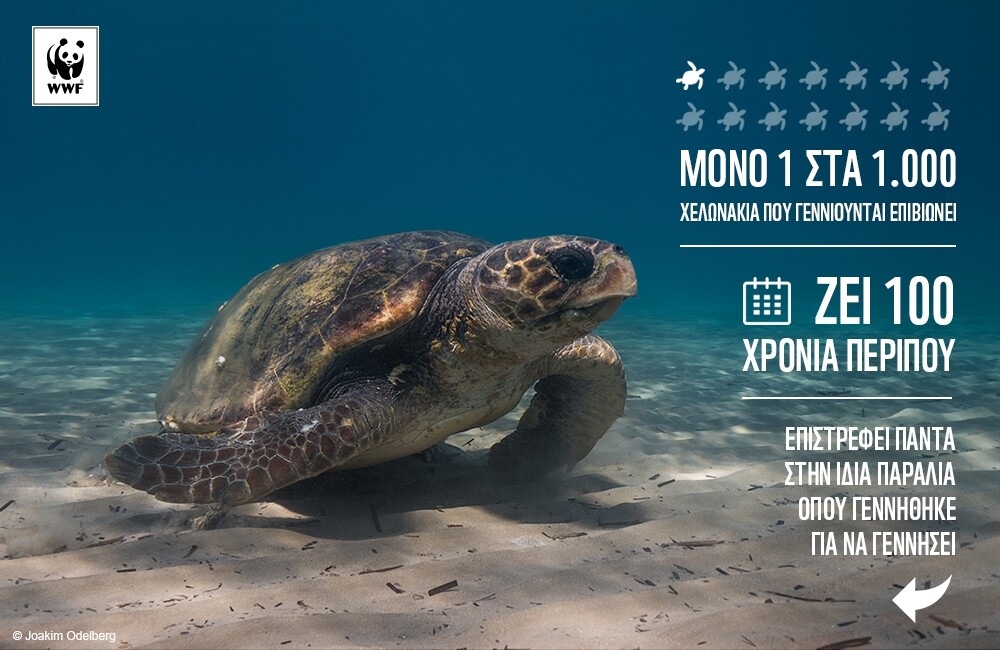 WWF

ΜΟΝΟ 1 ΣΤΑ 1.000

ΧΕΛΩΝΑΚΙΑ ΠΟΥ ΓΕΝΝΙΟΥΝΤΑΙ ΕΠΙΒΙΩΝΕΙ

ΖΕΙ 100

ΧΡΟΝΙΑ ΠΕΡΙΠΟΥ

ΕΠΙΣΤΡΕΦΕΙ ΠΑΝΤΑ ΣΤΗΝ ΙΔΙΑ ΠΑΡΑΛΙΑ ΟΠΟΥ ΓΕΝΝΗΘΗΚΕ ΓΙΑ ΝΑ ΓΕΝΝΗΣΕΙ

© Joakim Odelberg