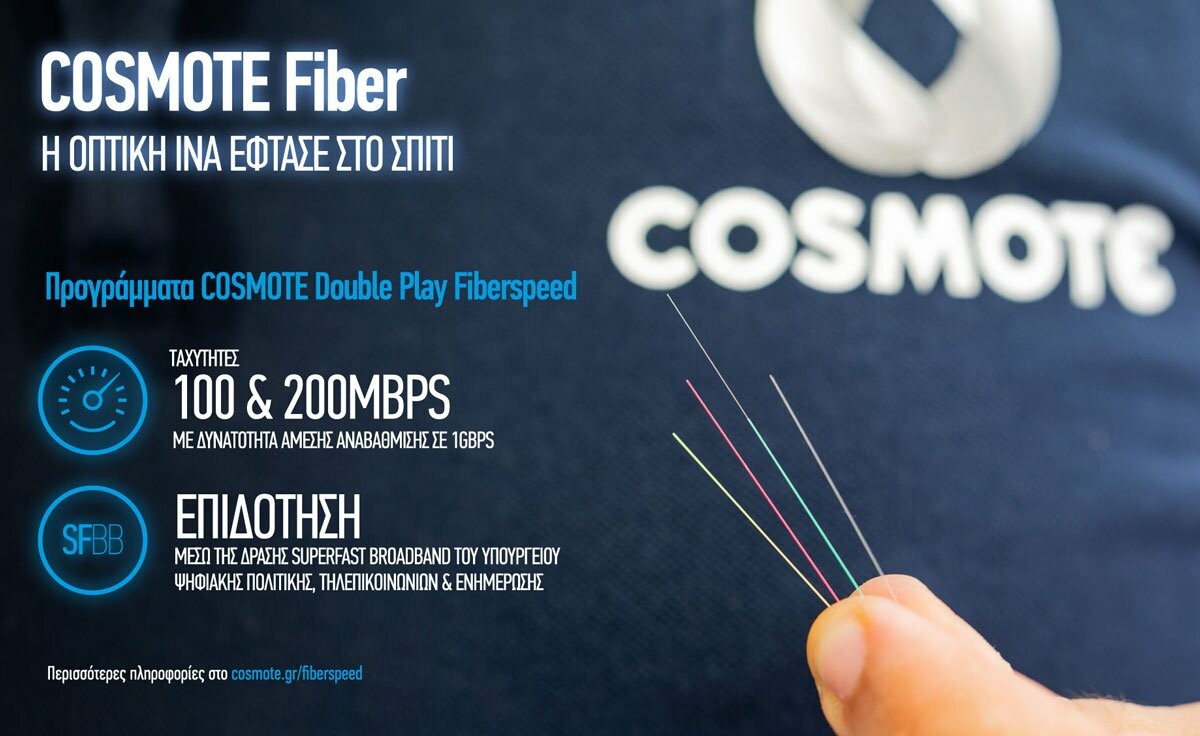 COSMOTE Fiber
Η ΟΠΤΙΚΗ ΙΝΑ ΕΦΤΑΣΕ ΣΤΟ ΣΠΙΤΙ

COSMOTE

Προγράμματα COSMOTE Double Play Fiberspeed

ΤΑΧΥΤΗΤΕΣ
100 & 200MBPS
ΜΕ ΔΥΝΑΤΟΤΗΤΑ ΑΜΕΣΗΣ ΑΝΑΒΑΘΜΙΣΗΣ ΣΕ 1GBPS

SFBB
ΕΠΙΔΟΤΗΣΗ
ΜΕΣΩ ΤΗΣ ΔΡΑΣΗΣ SUPERFAST BROADBAND ΤΟΥ ΥΠΟΥΡΓΕΙΟΥ ΨΗΦΙΑΚΗΣ ΠΟΛΙΤΙΚΗΣ, ΤΗΛΕΠΙΚΟΙΝΩΝΙΩΝ & ΕΝΗΜΕΡΩΣΗΣ

Περισσότερες πληροφορίες στο cosmote.gr/fiberspeed