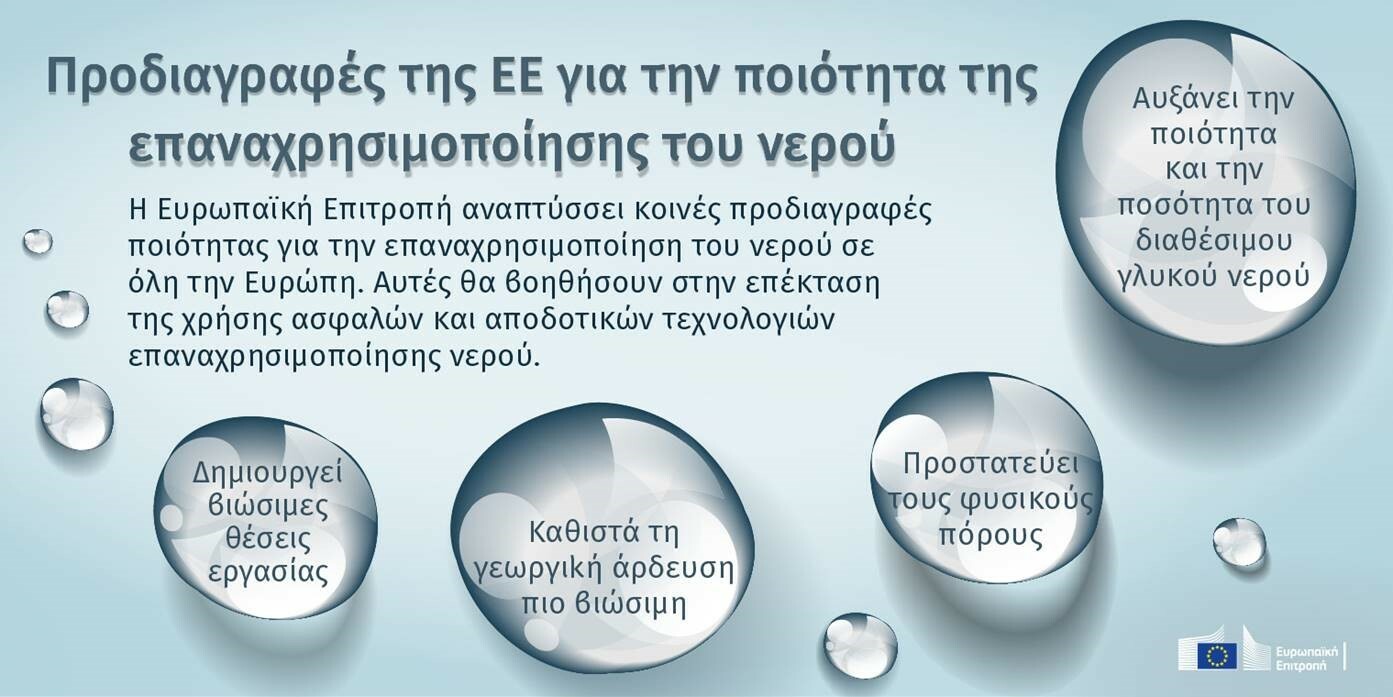 Προδιαγραφές της ΕΕ για την ποιότητα της επαναχρησιμοποίησης του νερού

Η Ευρωπαϊκή Επιτροπή αναπτύσσει κοινές προδιαγραφές ποιότητας για την επαναχρησιμοποίηση του νερού σε όλη την Ευρώπη. Αυτές θα βοηθήσουν στην επέκταση της χρήσης ασφαλών και αποδοτικών τεχνολογιών επαναχρησιμοποίησης νερού.

Αυξάνει την ποιότητα και την ποσότητα του διαθέσιμου γλυκού νερού

Δημιουργεί βιώσιμες θέσεις εργασίας

Καθιστά τη γεωργική άρδευση πιο βιώσιμη

Προστατεύει τους φυσικούς πόρους

Ευρωπαϊκή Επιτροπή