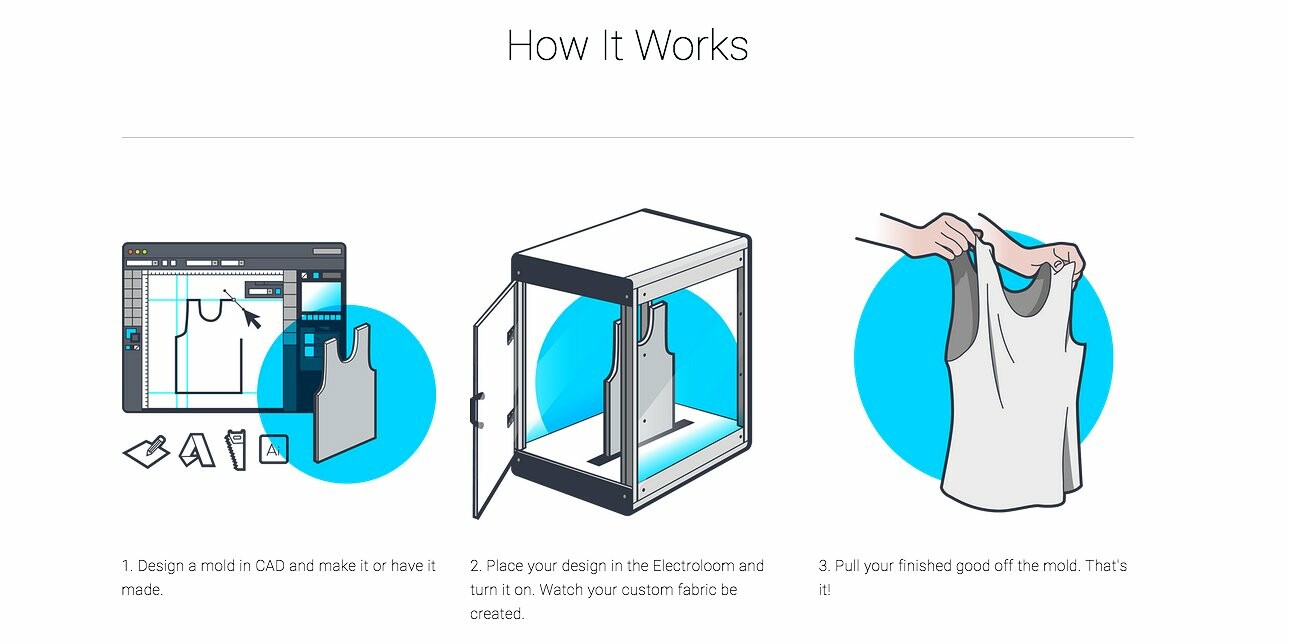 How It Works

Ai

1. Design a mold in CAD and make it or have it made.

2. Place your design in the Electroloom and turn it on. Watch your custom fabric be created.

3. Pull your finished good off the mold. That's it!