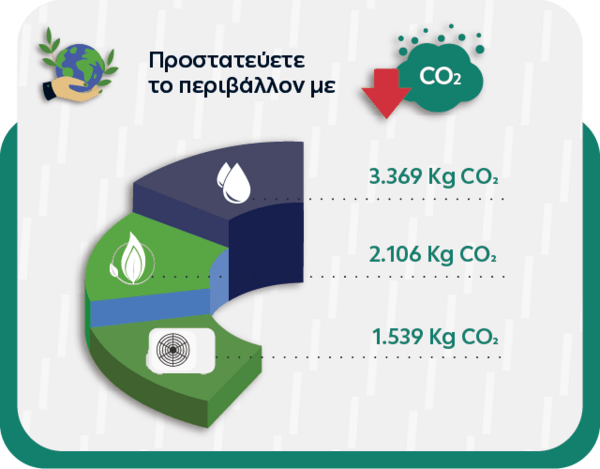 Προστατεύετε το περιβάλλον με

$CO_2$

3.369 Kg $CO_2$

2.106 Kg $CO_2$

1.539 Kg $CO_2$