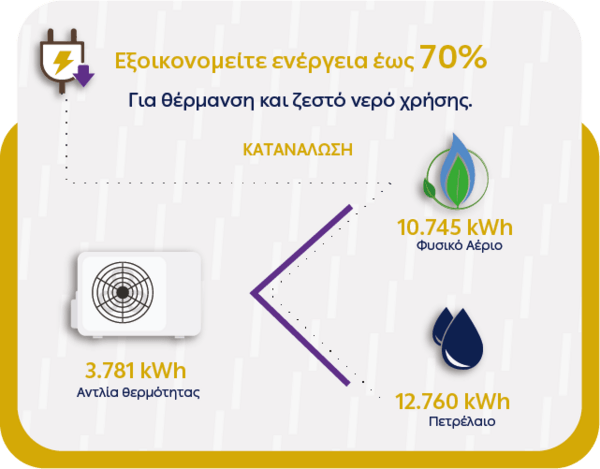 Εξοικονομείτε ενέργεια έως 70%

Για θέρμανση και ζεστό νερό χρήσης.

ΚΑΤΑΝΑΛΩΣΗ

10.745 kWh
Φυσικό Αέριο

3.781 kWh
Αντλία θερμότητας

12.760 kWh
Πετρέλαιο