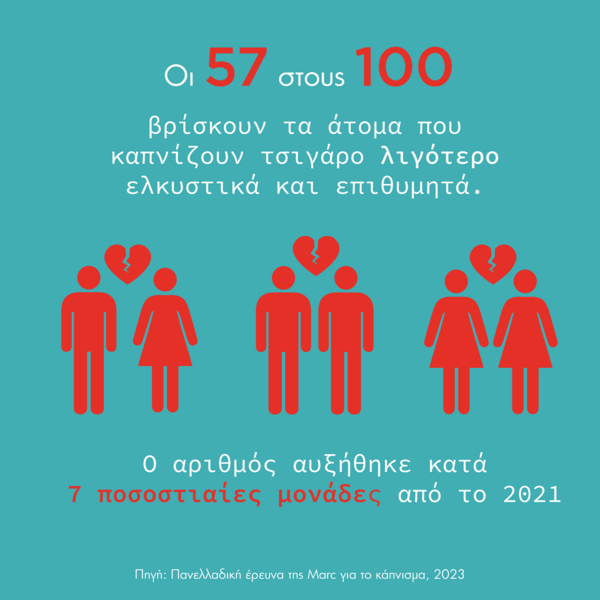 Οι 57 στους 100

βρίσκουν τα άτομα που καπνίζουν τσιγάρο λιγότερο ελκυστικά και επιθυμητά.

Ο αριθμός αυξήθηκε κατά 7 ποσοστιαίες μονάδες από το 2021

Πηγή: Πανελλαδική έρευνα της Marc για το κάπνισμα, 2023