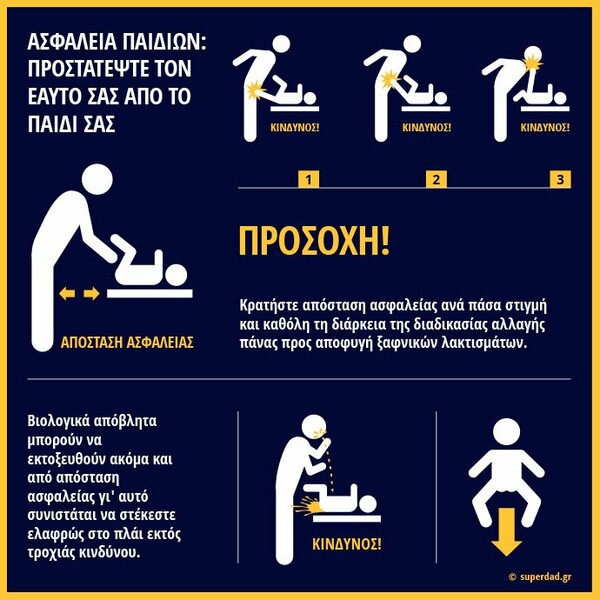 ΑΣΦΑΛΕΙΑ ΠΑΙΔΙΩΝ: ΠΡΟΣΤΑΤΕΨΤΕ ΤΟΝ ΕΑΥΤΟ ΣΑΣ ΑΠΟ ΤΟ ΠΑΙΔΙ ΣΑΣ

ΚΙΝΔΥΝΟΣ!

ΚΙΝΔΥΝΟΣ!

ΚΙΝΔΥΝΟΣ!

1

2

3

ΑΠΟΣΤΑΣΗ ΑΣΦΑΛΕΙΑΣ

ΠΡΟΣΟΧΗ!

Κρατήστε απόσταση ασφαλείας ανά πάσα στιγμή και καθόλη τη διάρκεια της διαδικασίας αλλαγής πάνας προς αποφυγή ξαφνικών λακτισμάτων.

Βιολογικά απόβλητα μπορούν να εκτοξευθούν ακόμα και από απόσταση ασφαλείας γι' αυτό συνιστάται να στέκεστε ελαφρώς στο πλάι εκτός τροχιάς κινδύνου.

ΚΙΝΔΥΝΟΣ!

© superdad.gr